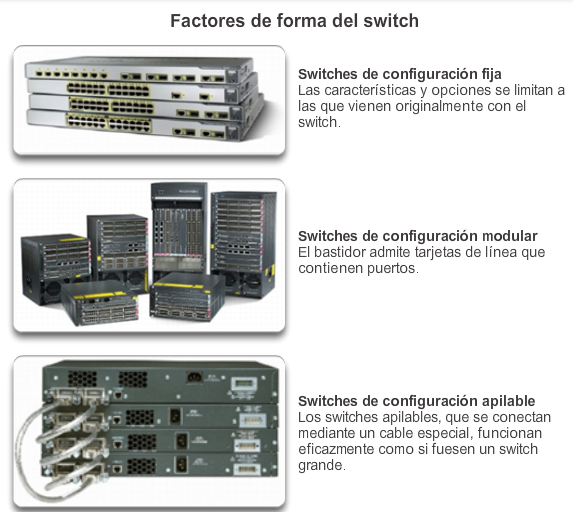 Factores de forma del switch

Switches de configuración fija
Las características y opciones se limitan a las que vienen originalmente con el switch.

Switches de configuración modular
El bastidor admite tarjetas de línea que contienen puertos.

Switches de configuración apilable
Los switches apilables, que se conectan mediante un cable especial, funcionan eficazmente como si fuesen un switch grande.