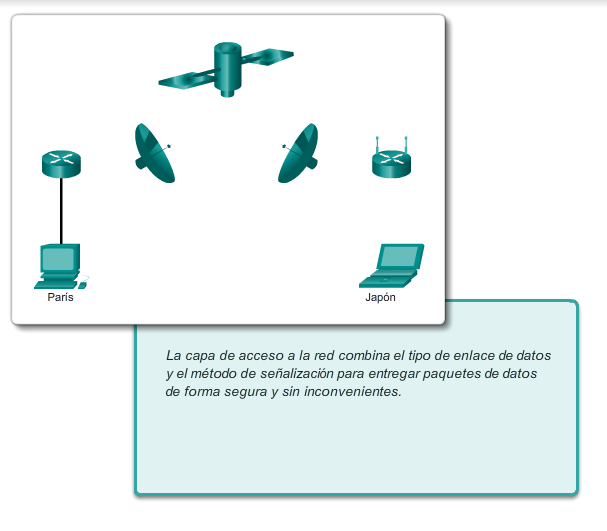 París

Japón

La capa de acceso a la red combina el tipo de enlace de datos y el método de señalización para entregar paquetes de datos de forma segura y sin inconvenientes.